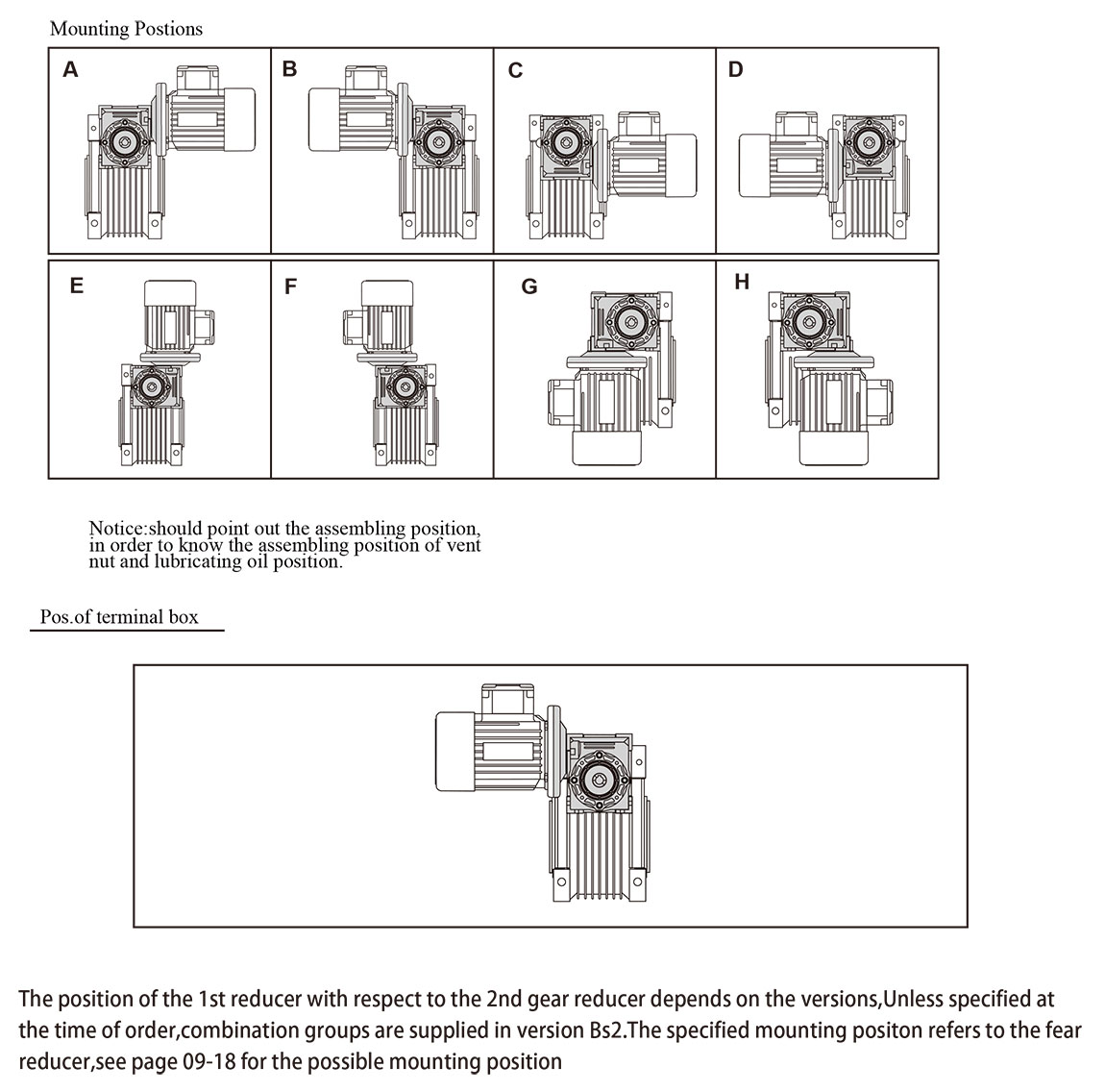 Mounting Postions

A

B

C

D

E

F

G

H

Notice:should point out the assembling position, in order to know the assembling position of vent nut and lubricating oil position.

Pos.of terminal box

The position of the 1st reducer with respect to the 2nd gear reducer depends on the versions,Unless specified at the time of order,combination groups are supplied in version Bs2.The specified mounting positon refers to the fear reducer,see page 09-18 for the possible mounting position